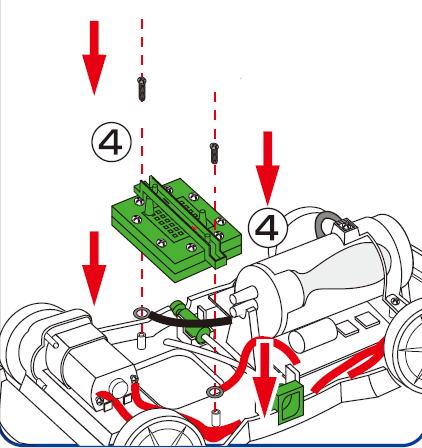 ④

④