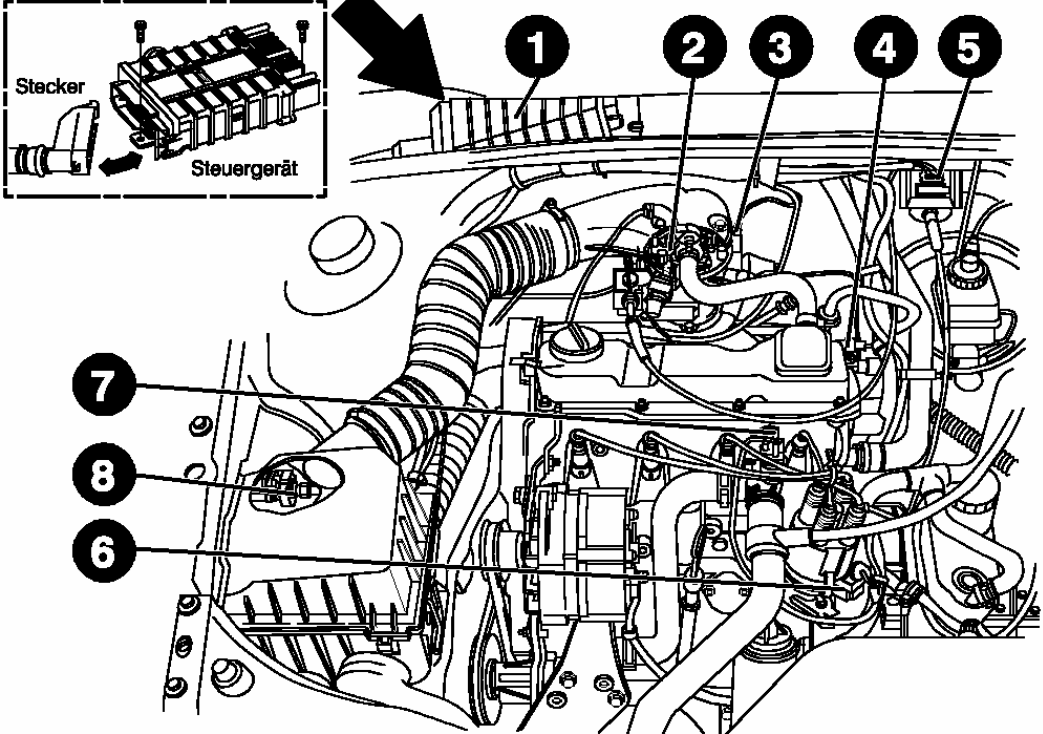 Stecker
Steuergerät
1
2
3
4
5
7
8
6