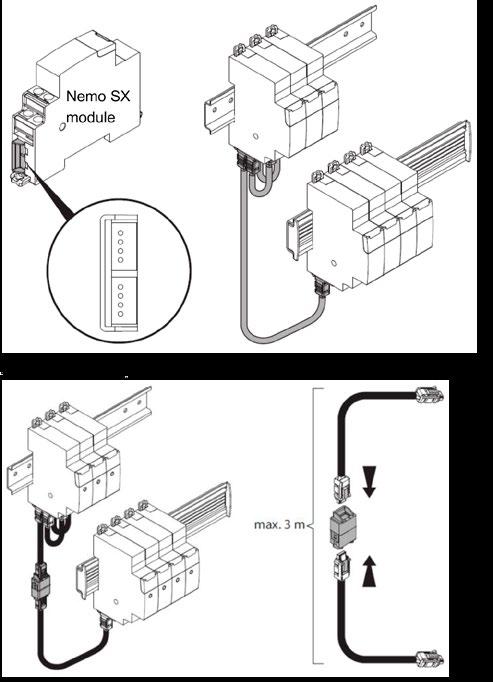 Nemo SX module

max. 3 m